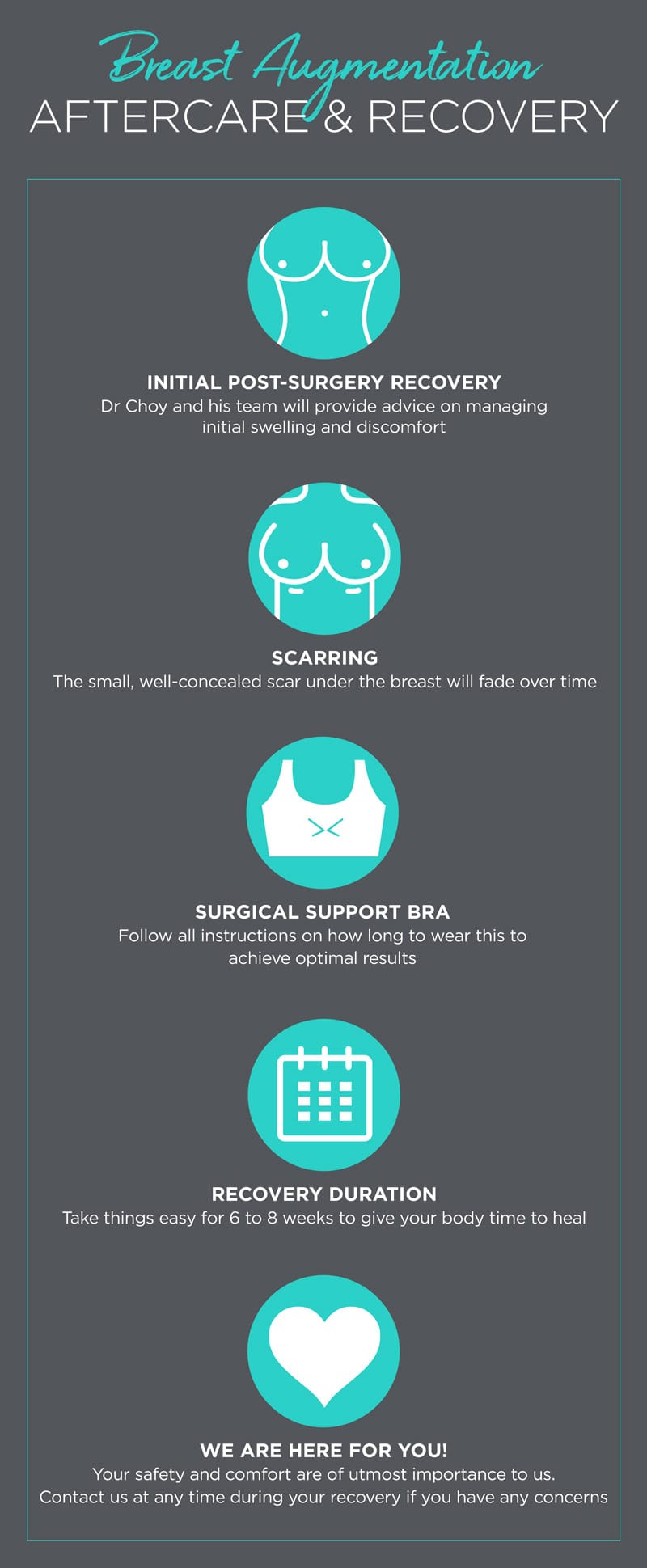 Breast Augmentation
AFTERCARE & RECOVERY

INITIAL POST-SURGERY RECOVERY
Dr Choy and his team will provide advice on managing initial swelling and discomfort

SCARRING
The small, well-concealed scar under the breast will fade over time

SURGICAL SUPPORT BRA
Follow all instructions on how long to wear this to achieve optimal results

RECOVERY DURATION
Take things easy for 6 to 8 weeks to give your body time to heal

WE ARE HERE FOR YOU!
Your safety and comfort are of utmost importance to us. Contact us at any time during your recovery if you have any concerns