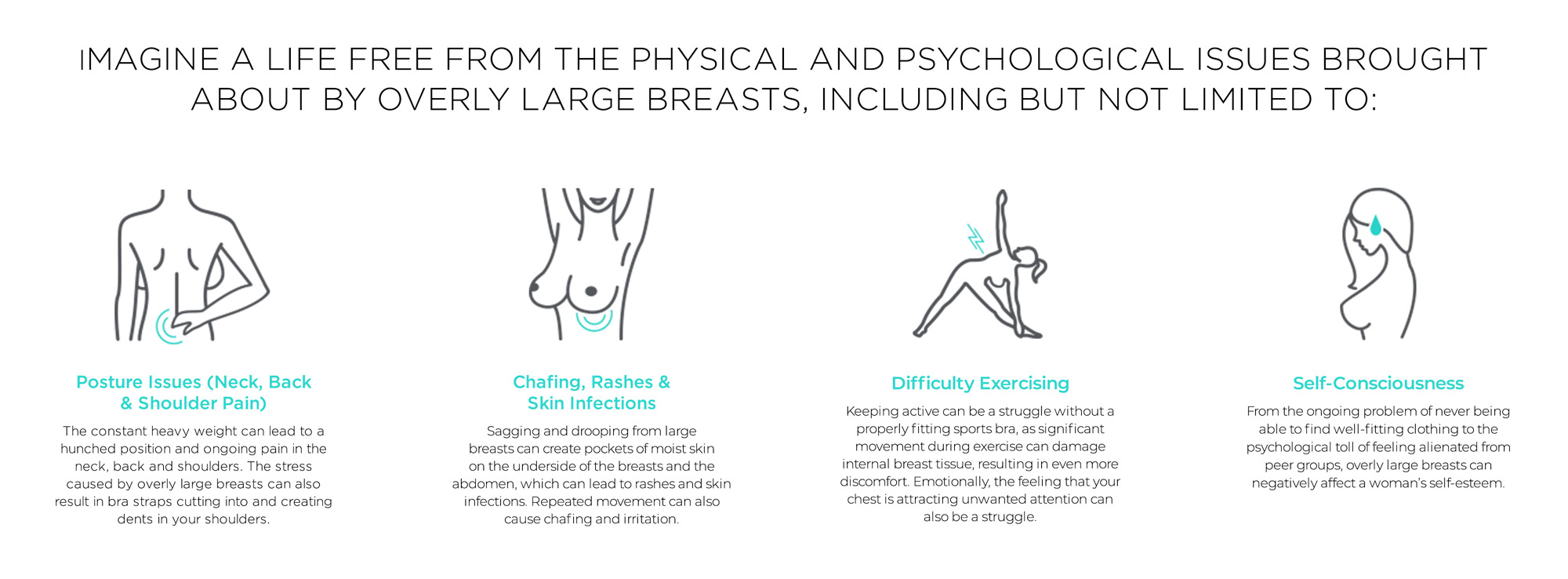 IMAGINE A LIFE FREE FROM THE PHYSICAL AND PSYCHOLOGICAL ISSUES BROUGHT ABOUT BY OVERLY LARGE BREASTS, INCLUDING BUT NOT LIMITED TO:

Posture Issues (Neck, Back & Shoulder Pain)

The constant heavy weight can lead to a hunched position and ongoing pain in the neck, back and shoulders. The stress caused by overly large breasts can also result in bra straps cutting into and creating dents in your shoulders.

Chafing, Rashes & Skin Infections

Sagging and drooping from large breasts can create pockets of moist skin on the underside of the breasts and the abdomen, which can lead to rashes and skin infections. Repeated movement can also cause chafing and irritation.

Difficulty Exercising

Keeping active can be a struggle without a properly fitting sports bra, as significant movement during exercise can damage internal breast tissue, resulting in even more discomfort. Emotionally, the feeling that your chest is attracting unwanted attention can also be a struggle.

Self-Consciousness

From the ongoing problem of never being able to find well-fitting clothing to the psychological toll of feeling alienated from peer groups, overly large breasts can negatively affect a woman's self-esteem.